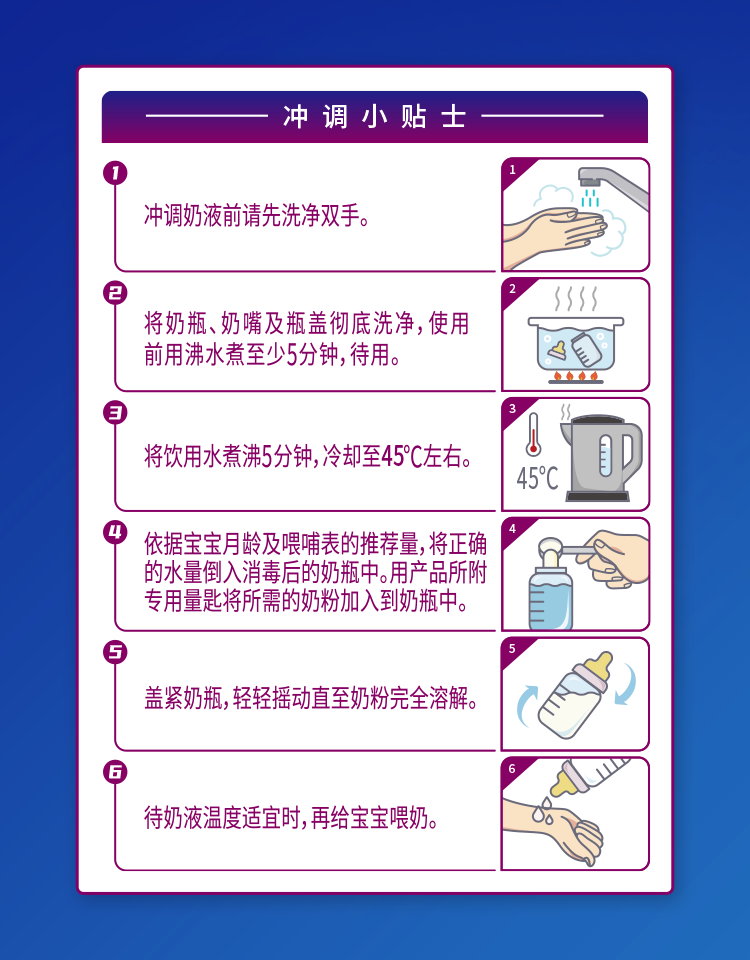 冲调小贴士

1
冲调奶液前请先洗净双手。
1

2
将奶瓶、奶嘴及瓶盖彻底洗净，使用前用沸水煮至少5分钟，待用。
2

3
将饮用水煮沸5分钟，冷却至45℃左右。
3
45℃

4
依据宝宝月龄及喂哺表的推荐量，将正确的水量倒入消毒后的奶瓶中。用产品所附专用量匙将所需的奶粉加入到奶瓶中。
4

5
盖紧奶瓶，轻轻摇动直至奶粉完全溶解。
5

6
待奶液温度适宜时，再给宝宝喂奶。
6